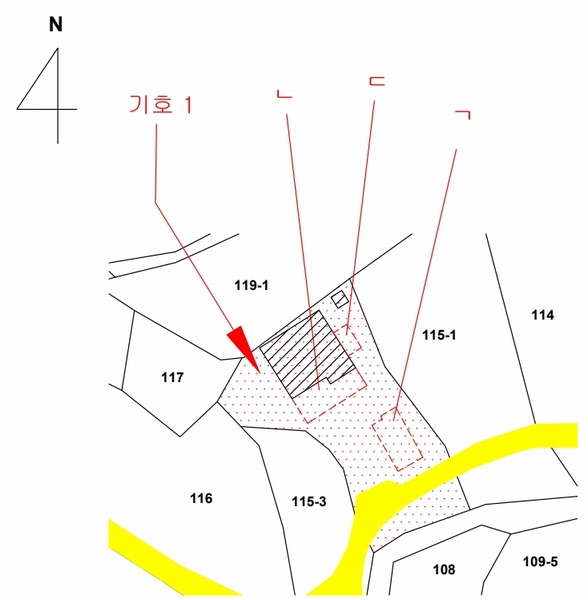 N

기호 1

ㄴ

ㄷ

ㄱ

119-1

114

115-1

117

116

115-3

108

109-5