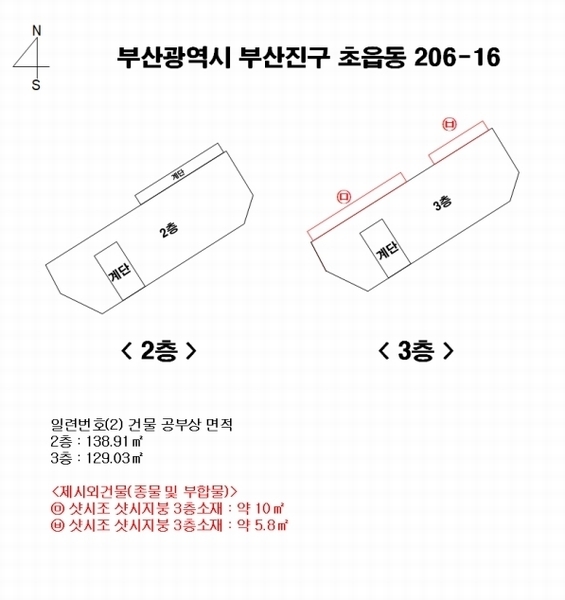 N
S

부산광역시 부산진구 초읍동 206-16

계단
2층
계단

ㅂ
ㅁ
3층
계단

< 2층 >

< 3층 >

일련번호(2) 건물 공부상 면적
2층 : 138.91㎡
3층 : 129.03㎡

<제시외건물(종물 및 부합물)>
ㅁ 샷시조 샷시지붕 3층소재 : 약 10㎡
ㅂ 샷시조 샷시지붕 3층소재 : 약 5.8㎡